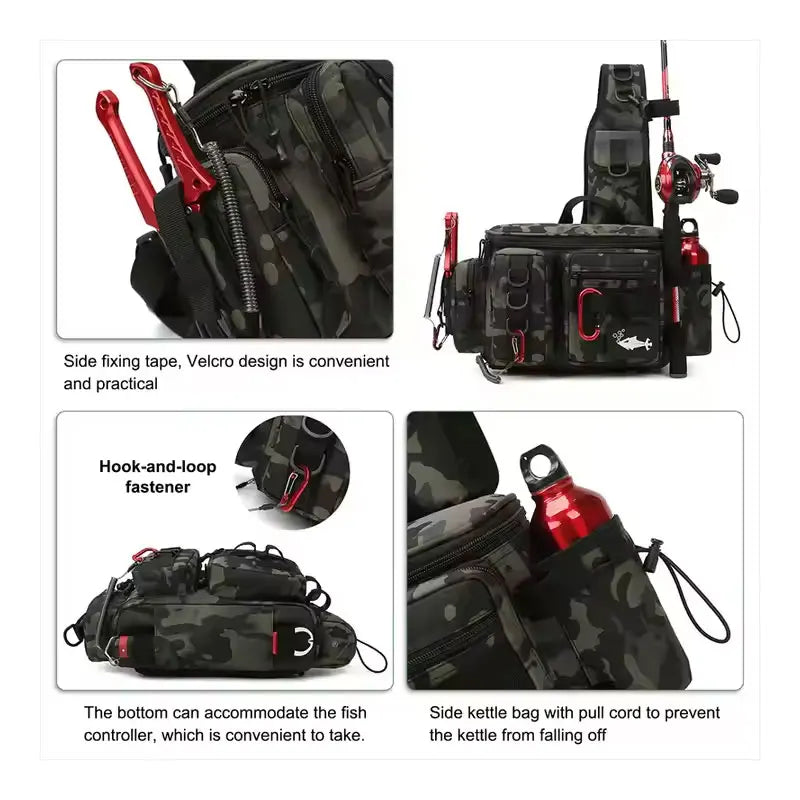 Side fixing tape, Velcro design is convenient and practical

Hook-and-loop fastener

The bottom can accommodate the fish controller, which is convenient to take.

Side kettle bag with pull cord to prevent the kettle from falling off